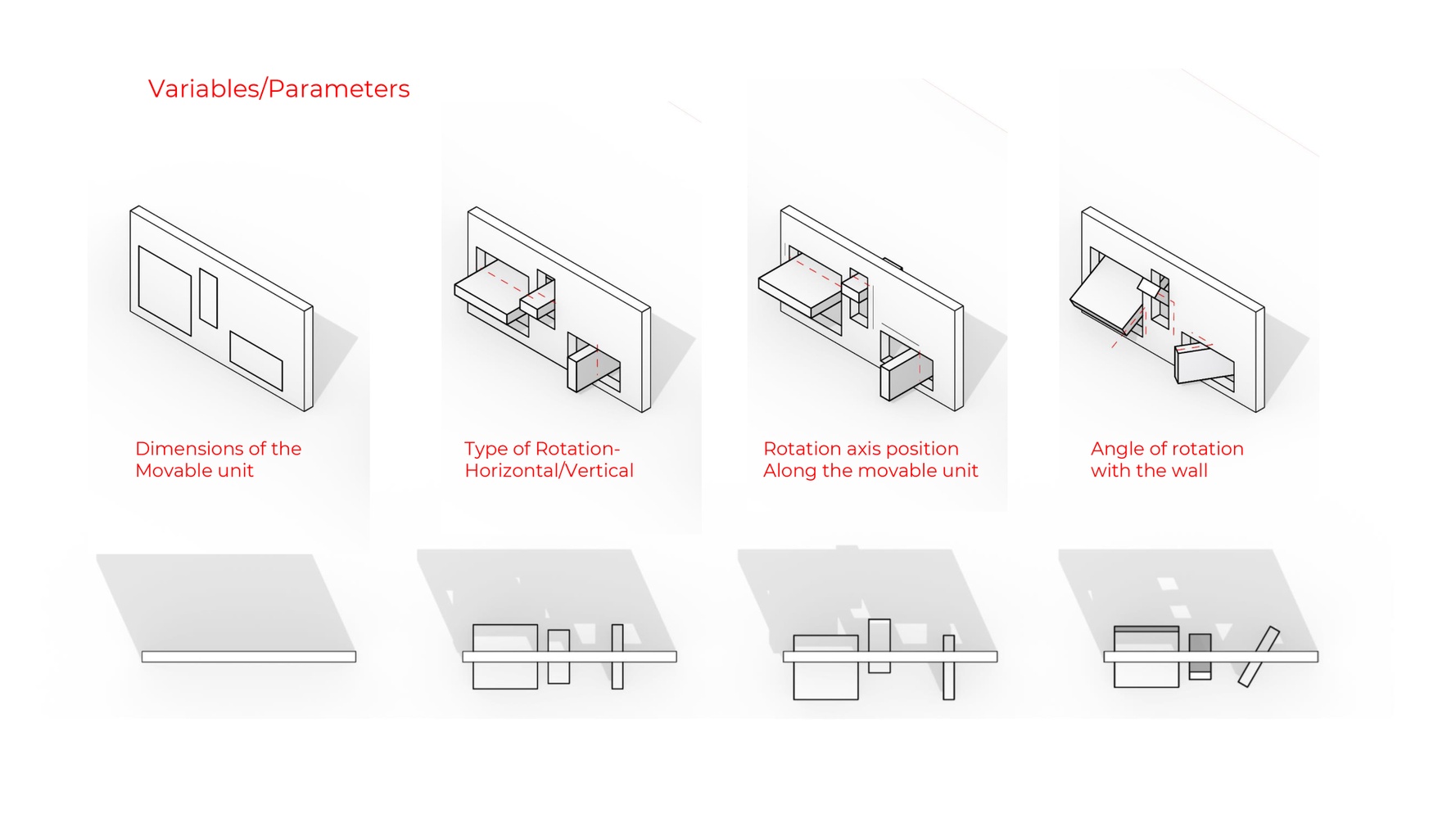 Variables/Parameters

Dimensions of the Movable unit

Type of Rotation- Horizontal/Vertical

Rotation axis position Along the movable unit

Angle of rotation with the wall