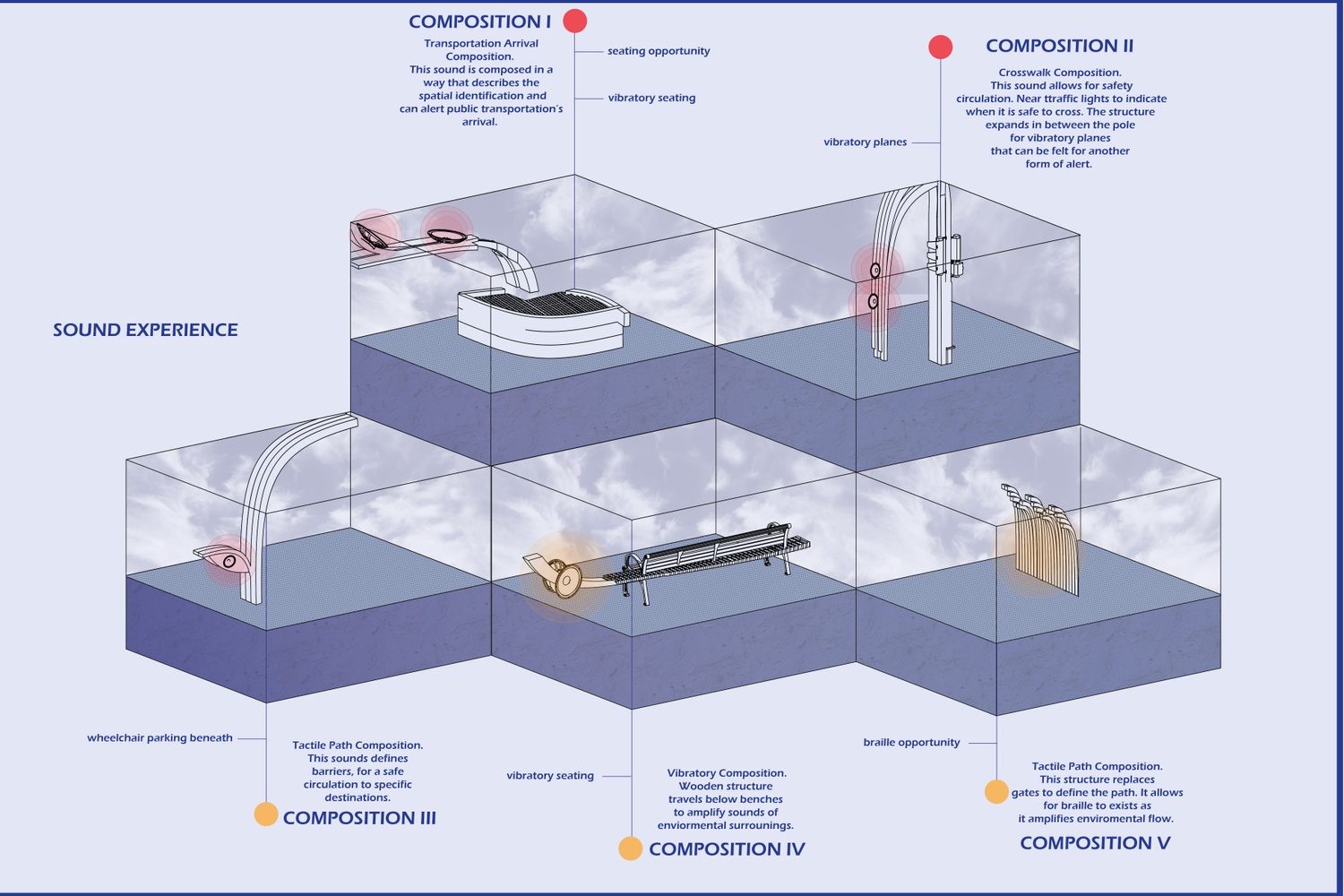 COMPOSITION I

Transportation Arrival Composition.
This sound is composed in a way that describes the spatial identification and can alert public transportation's arrival.

seating opportunity

vibratory seating

COMPOSITION II

Crosswalk Composition.
This sound allows for safety circulation. Near ttraffic lights to indicate when it is safe to cross. The structure expands in between the pole for vibratory planes that can be felt for another form of alert.

vibratory planes

SOUND EXPERIENCE

wheelchair parking beneath

Tactile Path Composition.
This sounds defines barriers, for a safe circulation to specific destinations.

COMPOSITION III

vibratory seating

Vibratory Composition.
Wooden structure travels below benches to amplify sounds of enviormental surrounings.

COMPOSITION IV

braille opportunity

Tactile Path Composition.
This structure replaces gates to define the path. It allows for braille to exists as it amplifies enviromental flow.

COMPOSITION V