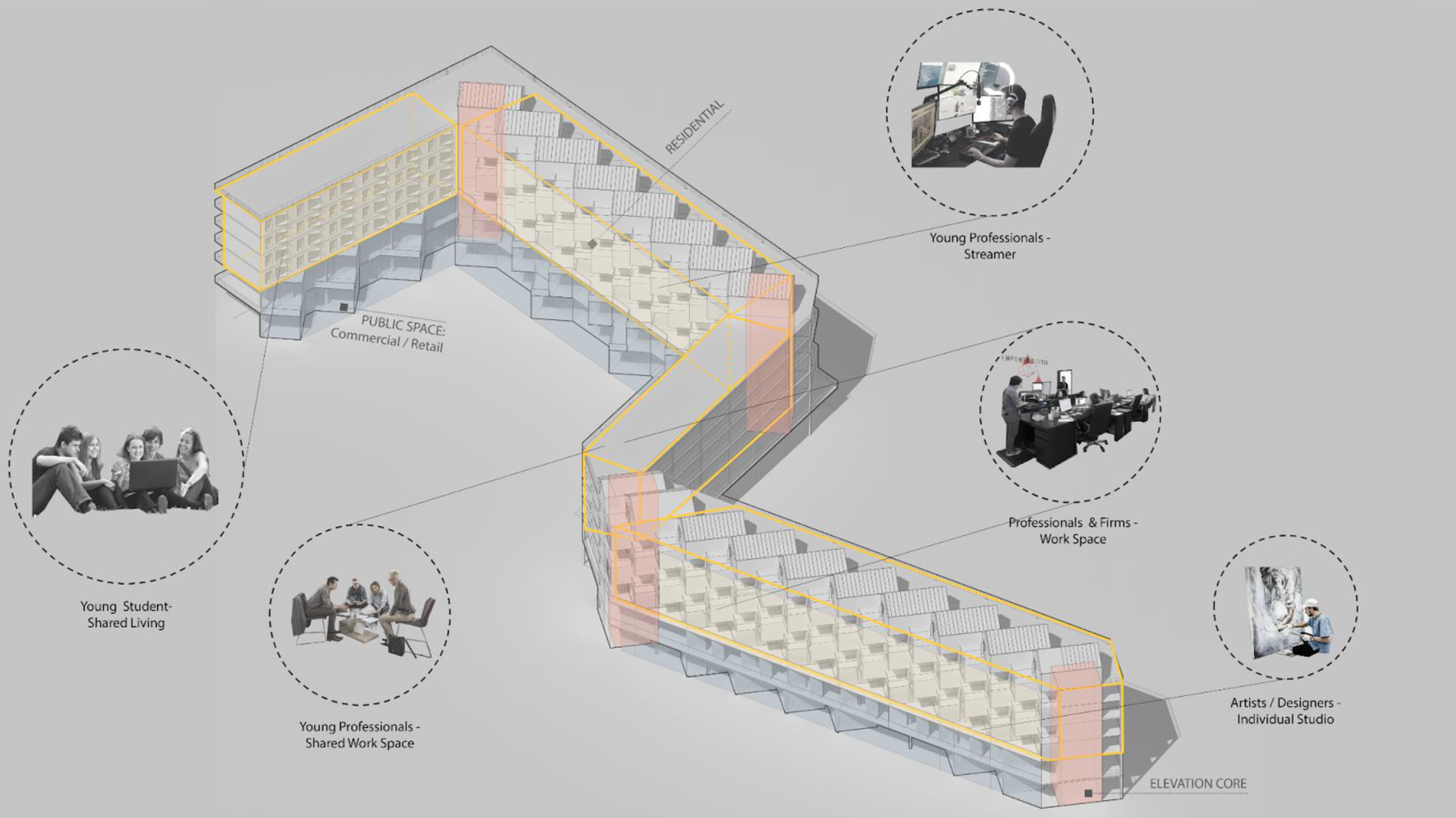 RESIDENTIAL

Young Professionals - Streamer

PUBLIC SPACE: Commercial / Retail

Professionals & Firms - Work Space

Young Student- Shared Living

Young Professionals - Shared Work Space

Artists / Designers - Individual Studio

ELEVATION CORE