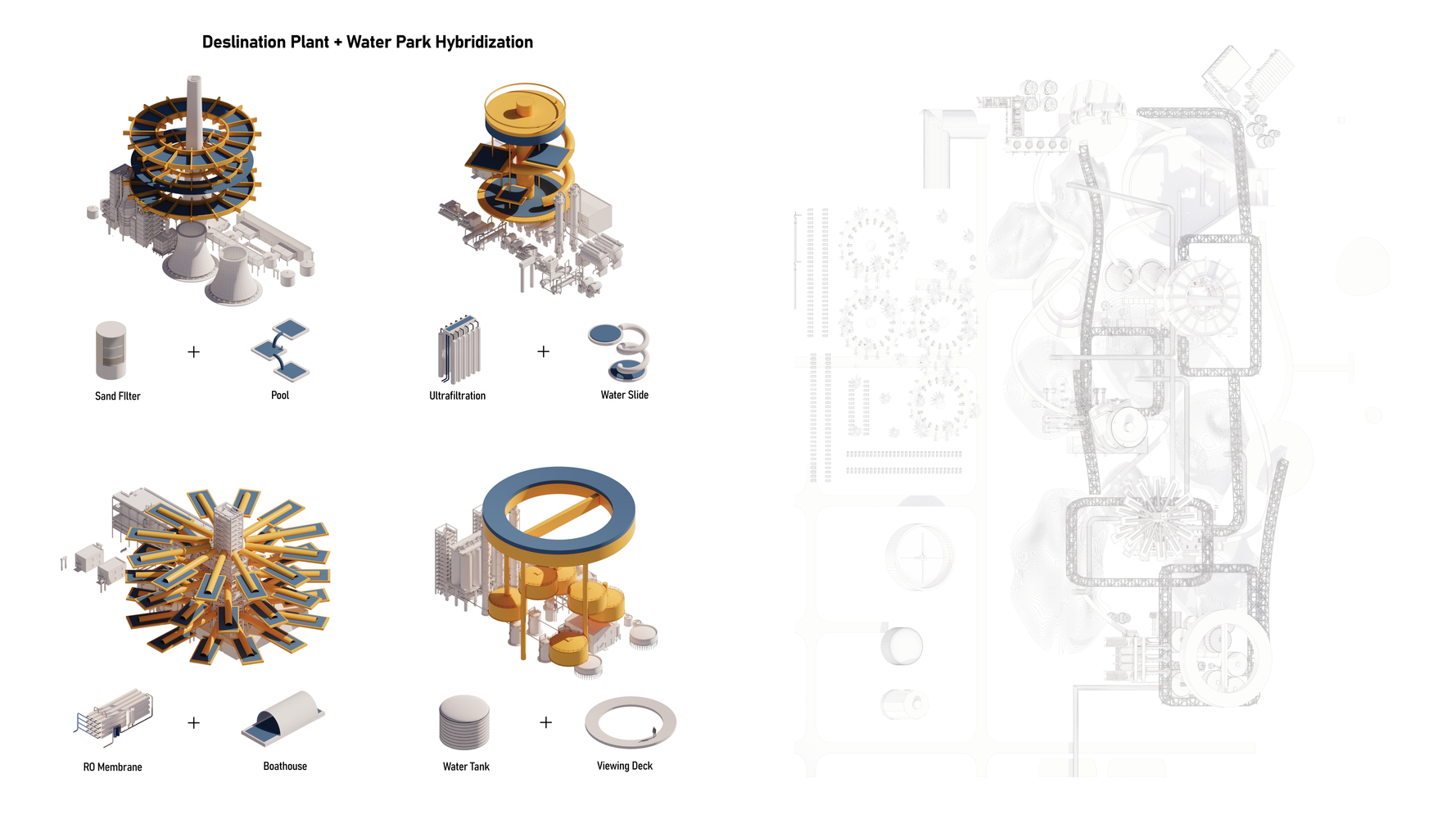 Deslination Plant + Water Park Hybridization

Sand FIlter + Pool

Ultrafiltration + Water Slide

RO Membrane + Boathouse

Water Tank + Viewing Deck