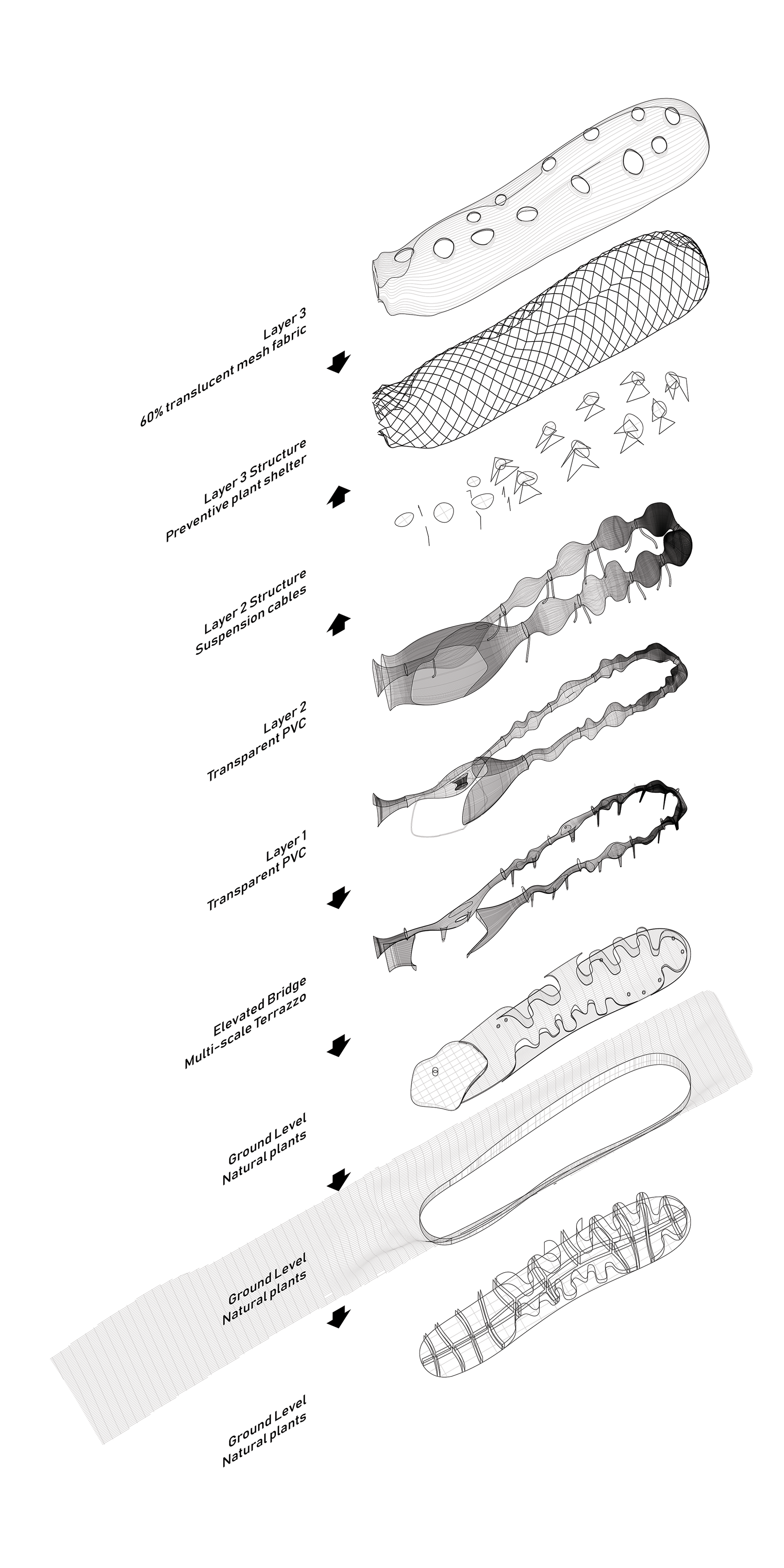 Layer 3
60% translucent mesh fabric

Layer 3 Structure
Preventive plant shelter

Layer 2 Structure
Suspension cables

Layer 2
Transparent PVC

Layer 1
Transparent PVC

Elevated Bridge
Multi-scale Terrazzo

Ground Level
Natural plants

Ground Level
Natural plants

Ground Level
Natural plants