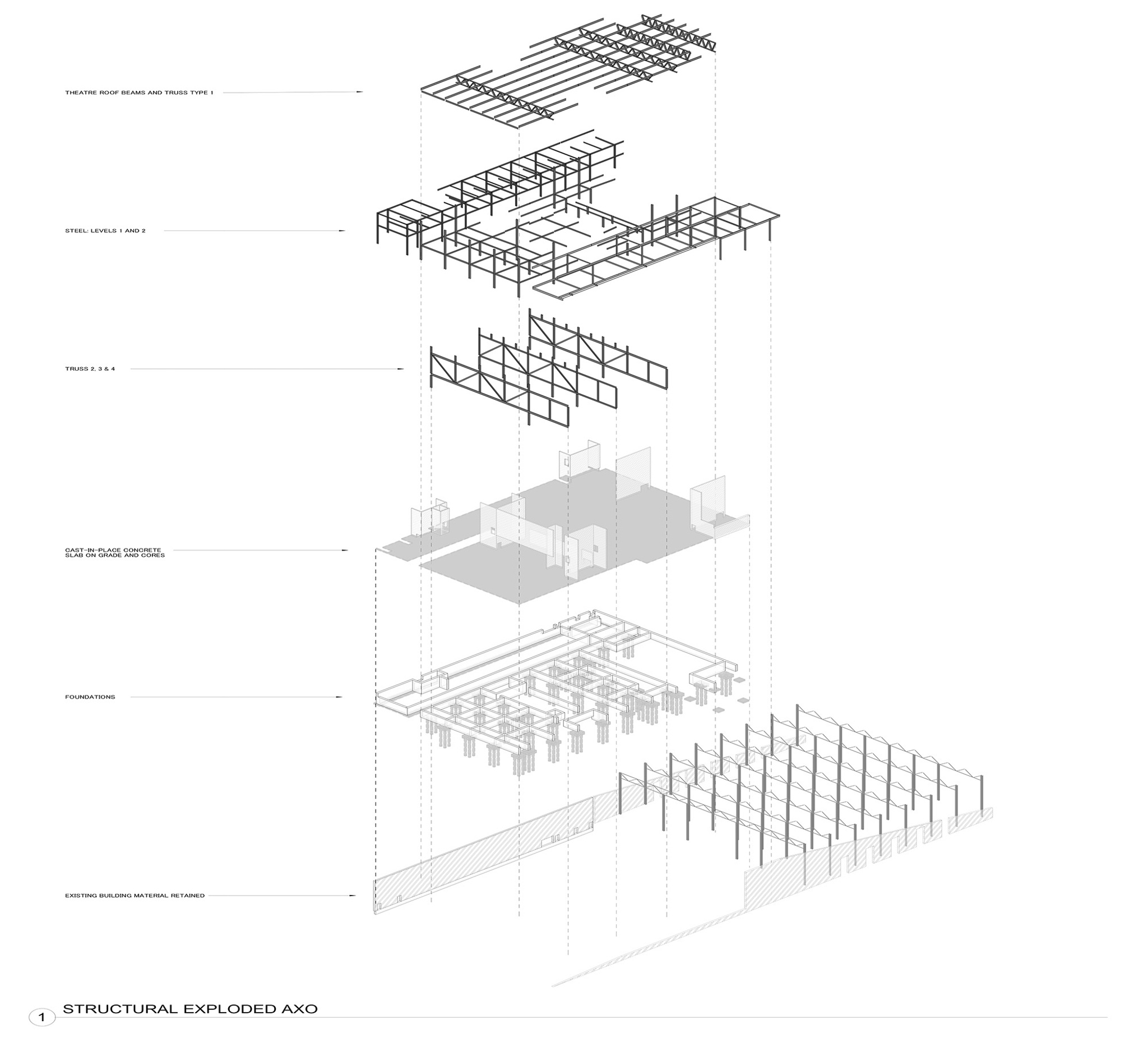 THEATRE ROOF BEAMS AND TRUSS TYPE 1

STEEL: LEVELS 1 AND 2

TRUSS 2, 3 & 4

CAST-IN-PLACE CONCRETE SLAB ON GRADE AND CORES

FOUNDATIONS

EXISTING BUILDING MATERIAL RETAINED

1 STRUCTURAL EXPLODED AXO