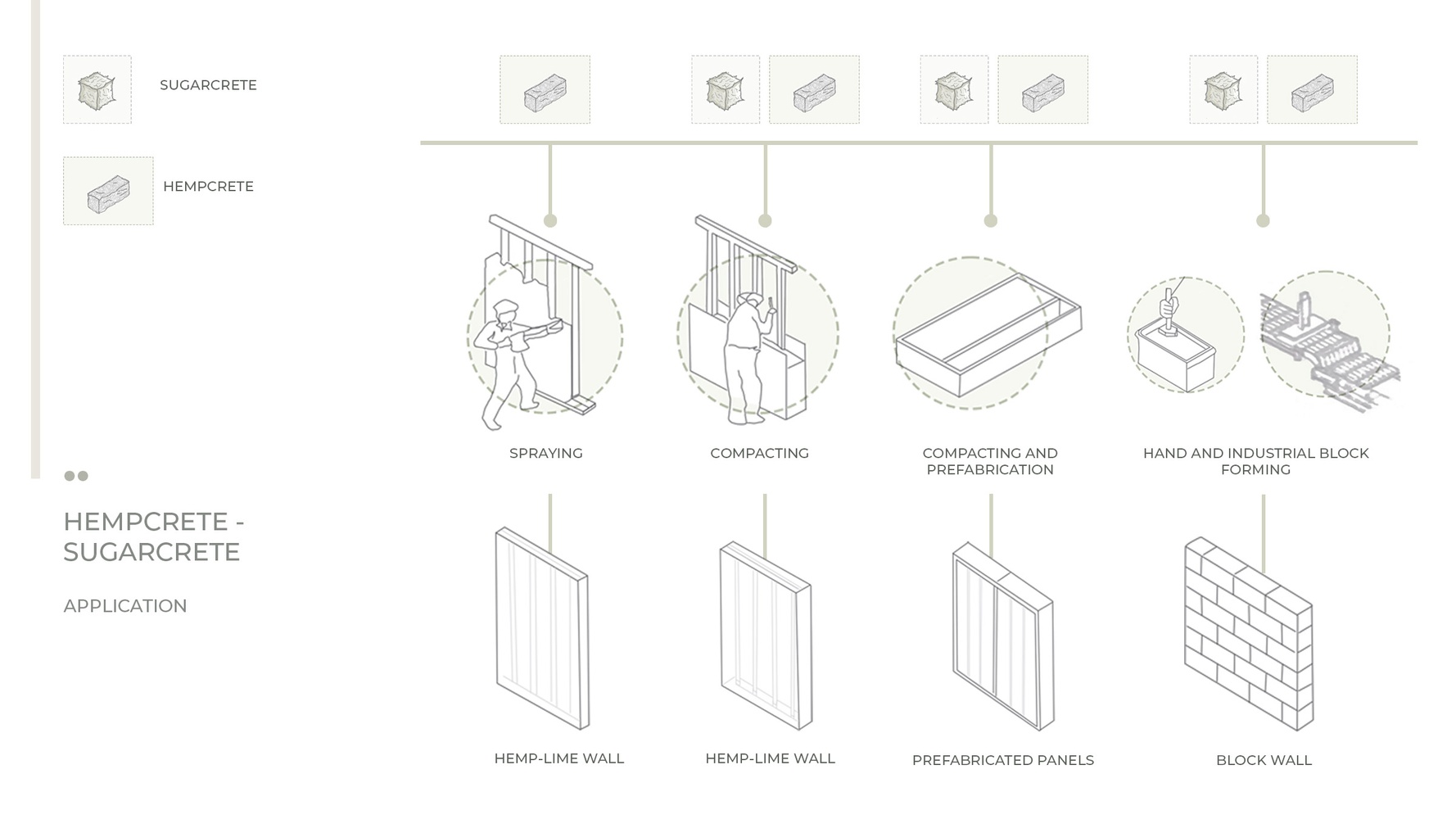 SUGARCRETE

HEMPCRETE

HEMPCRETE - SUGARCRETE

APPLICATION

SPRAYING

COMPACTING

COMPACTING AND PREFABRICATION

HAND AND INDUSTRIAL BLOCK FORMING

HEMP-LIME WALL

HEMP-LIME WALL

PREFABRICATED PANELS

BLOCK WALL