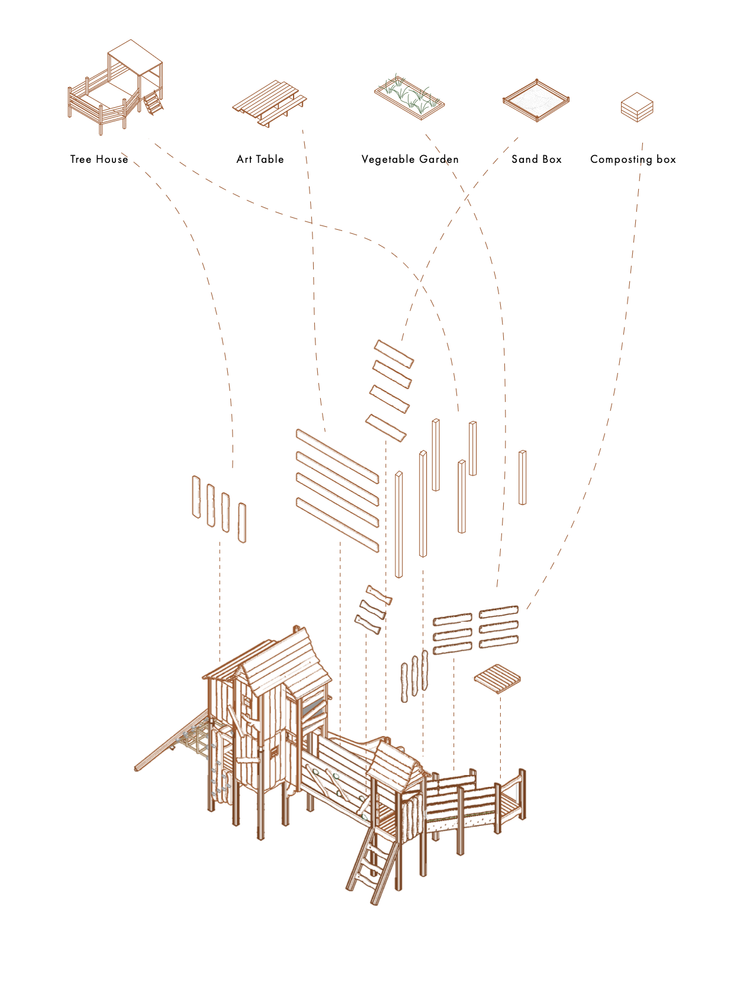 Tree House

Art Table

Vegetable Garden

Sand Box

Composting box