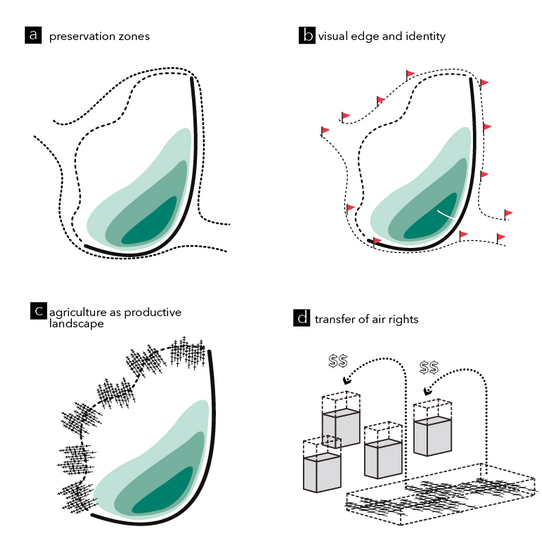 a preservation zones

b visual edge and identity

c agriculture as productive landscape

d transfer of air rights

$$

$$