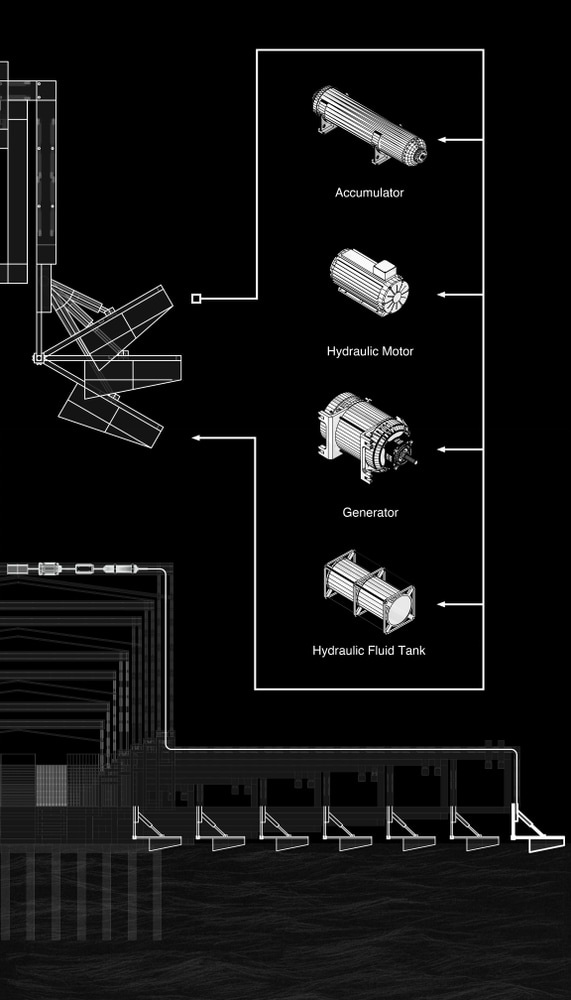 Accumulator

Hydraulic Motor

Generator

Hydraulic Fluid Tank