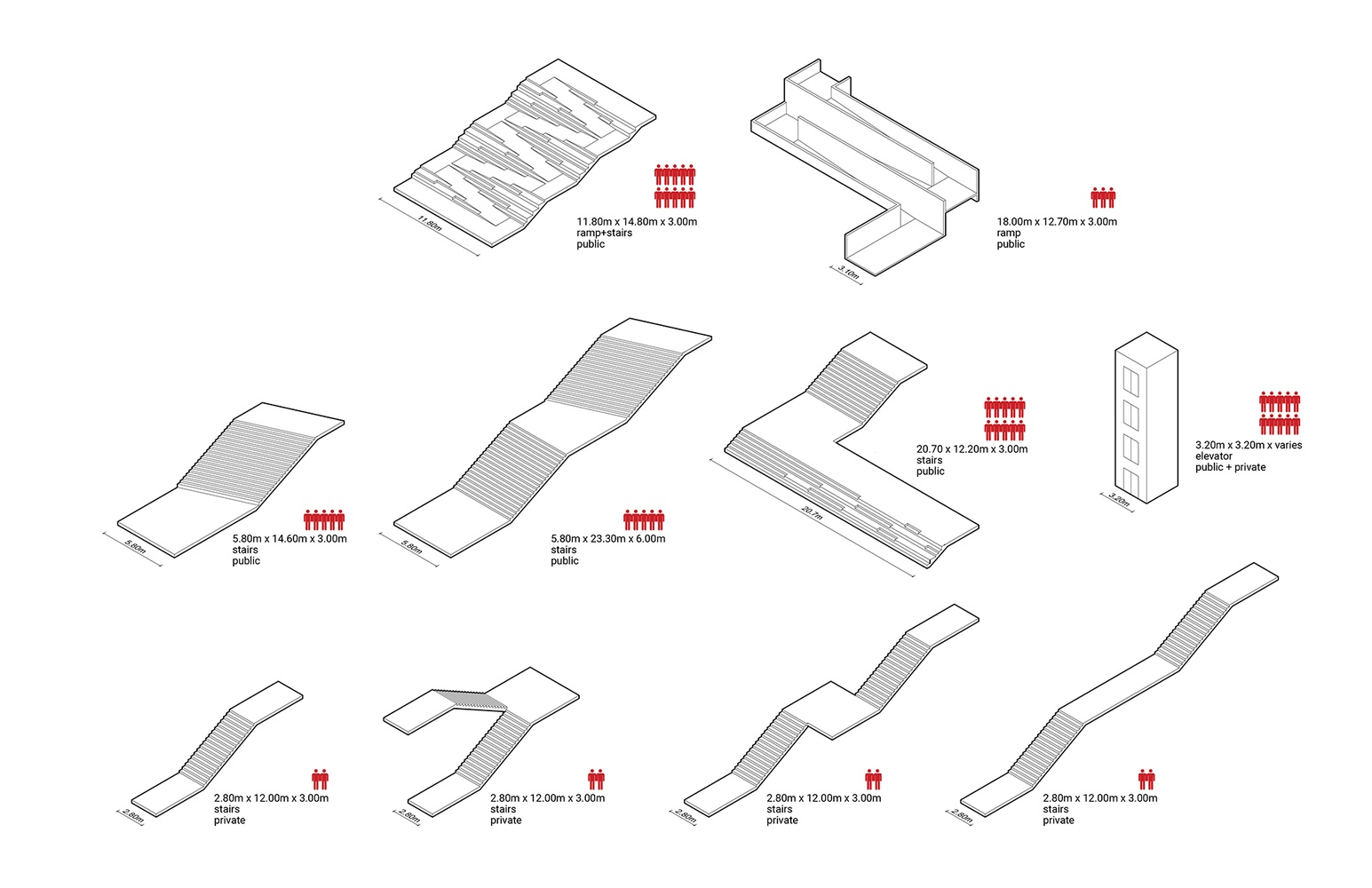 11.80m

11.80m x 14.80m x 3.00m
ramp+stairs
public

3.10m

18.00m x 12.70m x 3.00m
ramp
public

5.80m

5.80m x 14.60m x 3.00m
stairs
public

5.80m

5.80m x 23.30m x 6.00m
stairs
public

20.7m

20.70 x 12.20m x 3.00m
stairs
public

3.20m

3.20m x 3.20m x varies
elevator
public + private

2.80m

2.80m x 12.00m x 3.00m
stairs
private

2.80m

2.80m x 12.00m x 3.00m
stairs
private

2.80m

2.80m x 12.00m x 3.00m
stairs
private

2.80m

2.80m x 12.00m x 3.00m
stairs
private