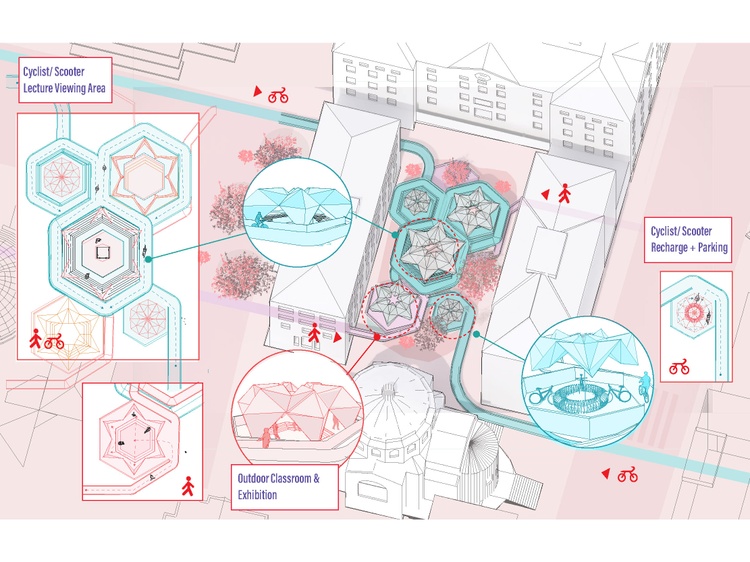 Cyclist/ Scooter
Lecture Viewing Area

Cyclist/ Scooter
Recharge + Parking

Outdoor Classroom &
Exhibition