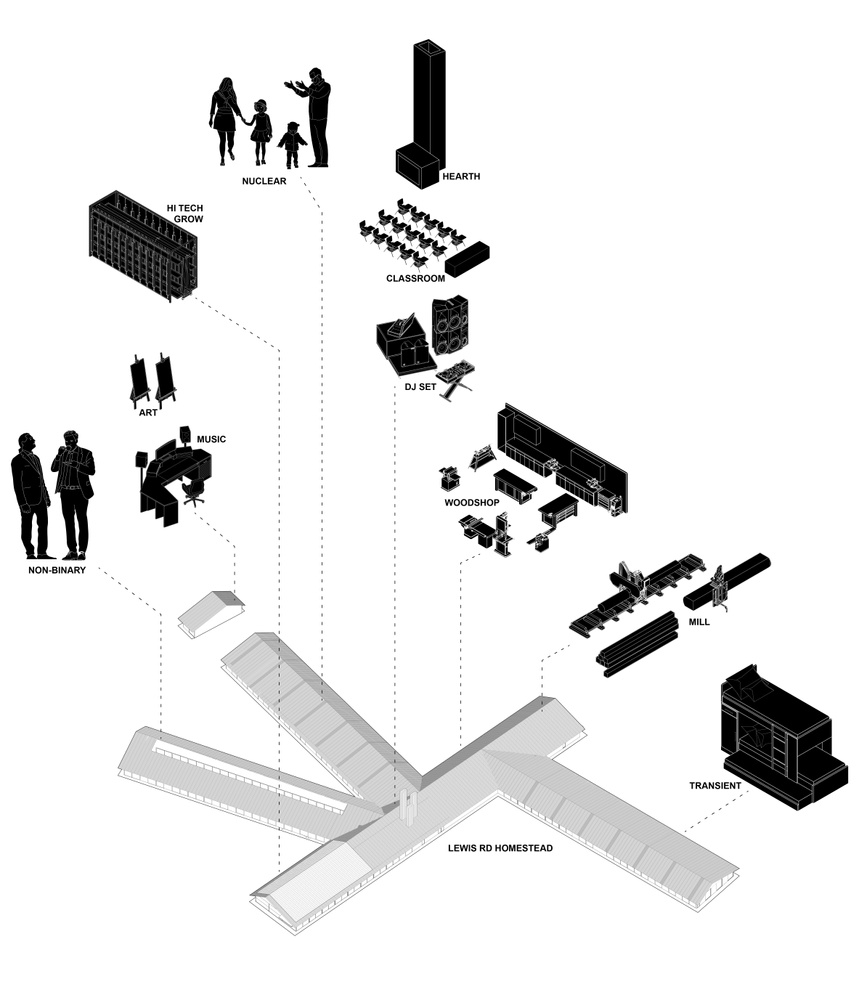 NUCLEAR

HEARTH

HI TECH GROW

CLASSROOM

DJ SET

ART

MUSIC

WOODSHOP

NON-BINARY

MILL

TRANSIENT

LEWIS RD HOMESTEAD